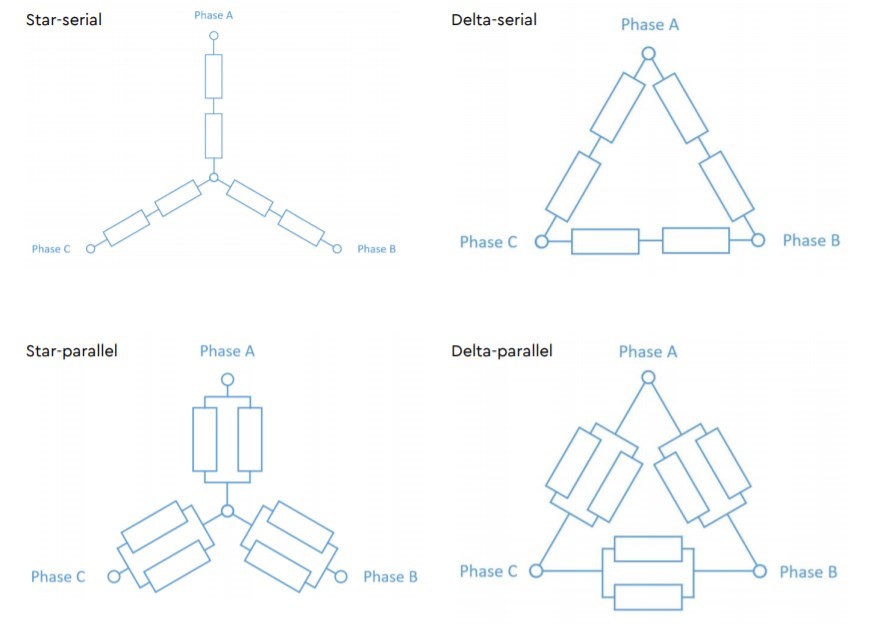 Star-serial

Phase A

Phase C

Phase B

Delta-serial

Phase A

Phase C

Phase B

Star-parallel

Phase A

Phase C

Phase B

Delta-parallel

Phase A

Phase C

Phase B